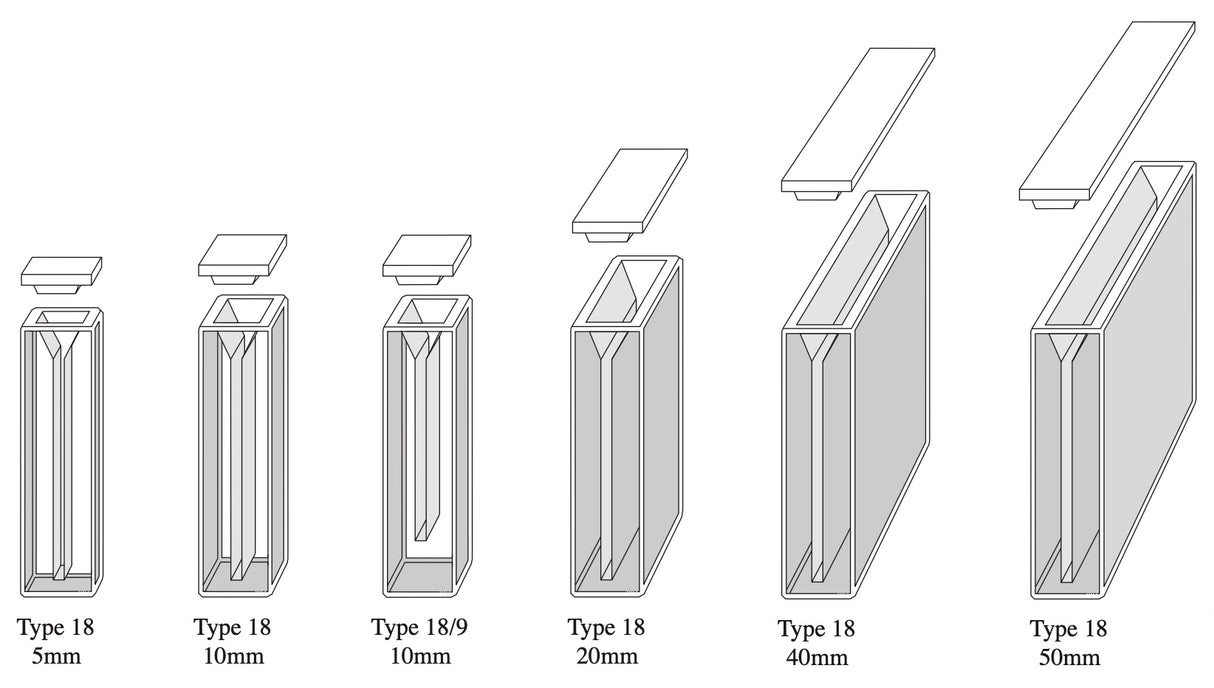 Type 18
5mm

Type 18
10mm

Type 18/9
10mm

Type 18
20mm

Type 18
40mm

Type 18
50mm