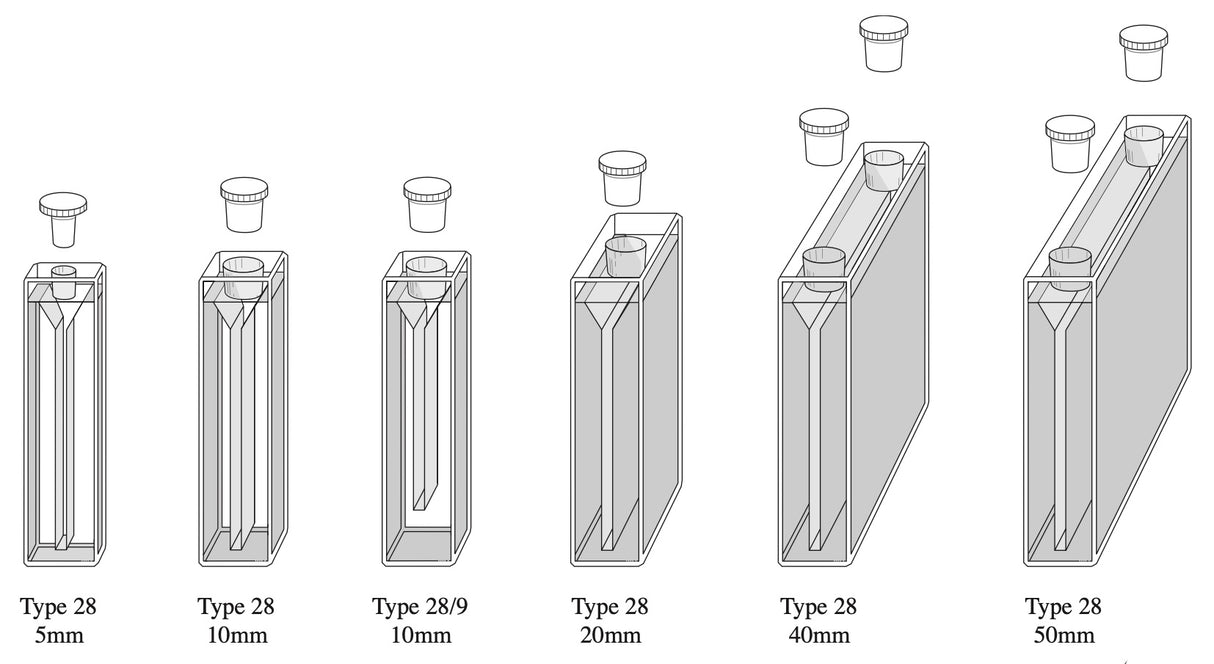 Type 28
5mm

Type 28
10mm

Type 28/9
10mm

Type 28
20mm

Type 28
40mm

Type 28
50mm