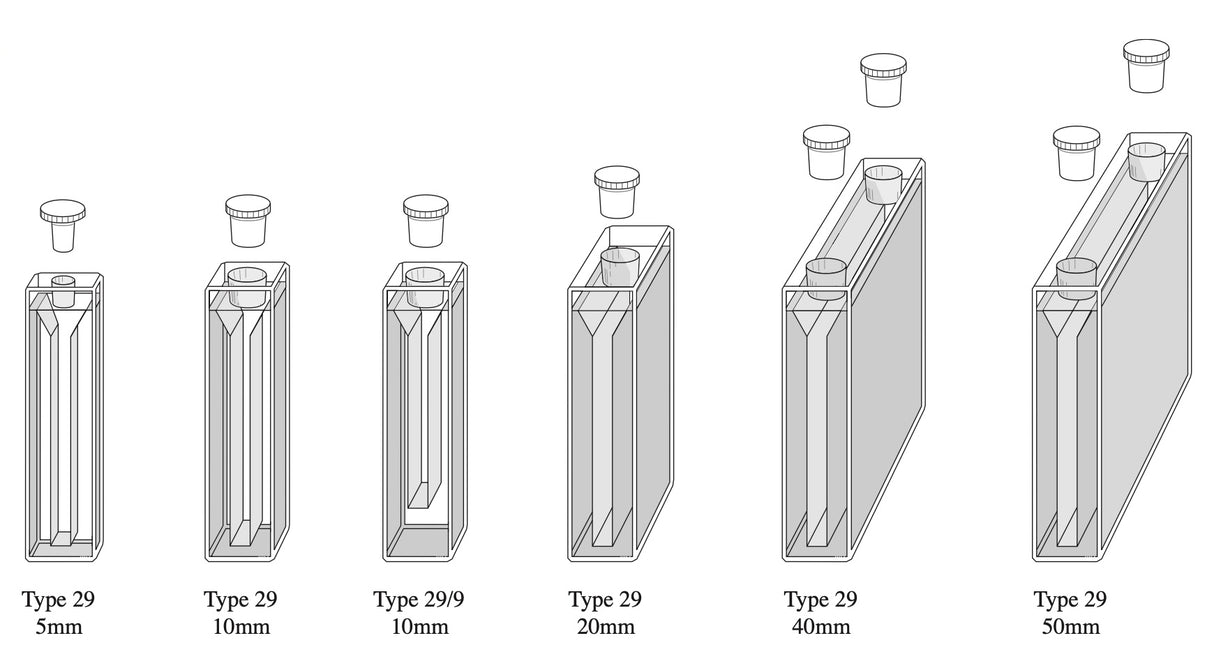 Type 29
5mm

Type 29
10mm

Type 29/9
10mm

Type 29
20mm

Type 29
40mm

Type 29
50mm