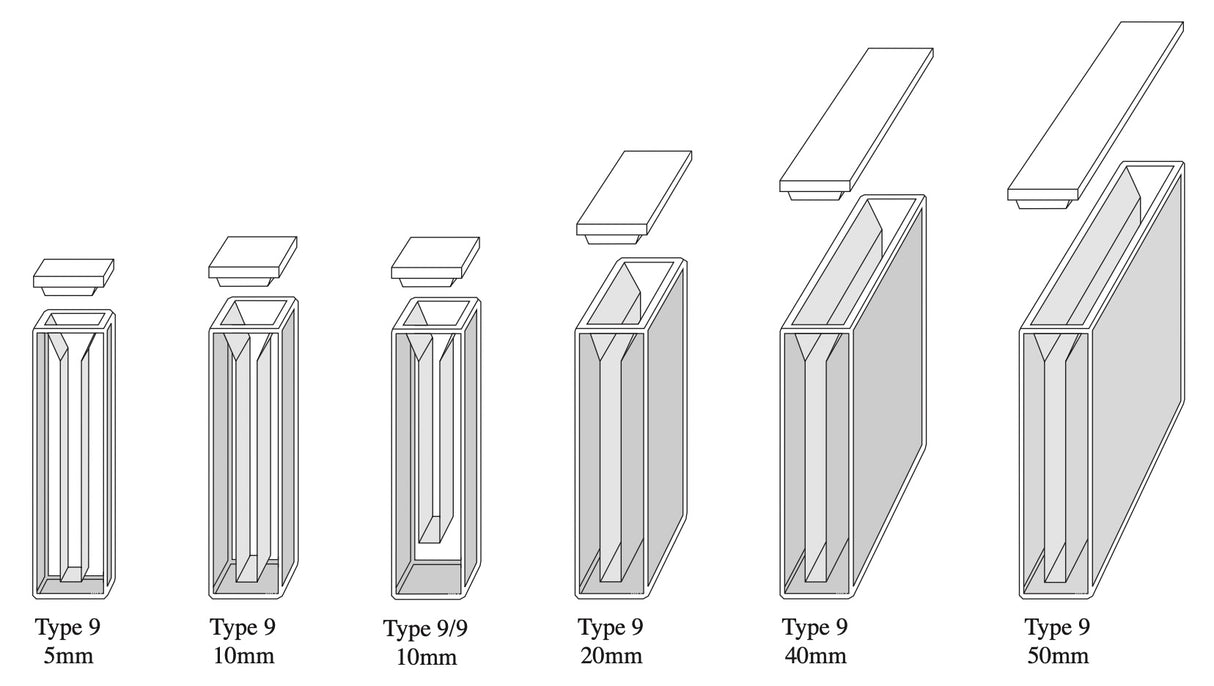 Type 9
5mm

Type 9
10mm

Type 9/9
10mm

Type 9
20mm

Type 9
40mm

Type 9
50mm