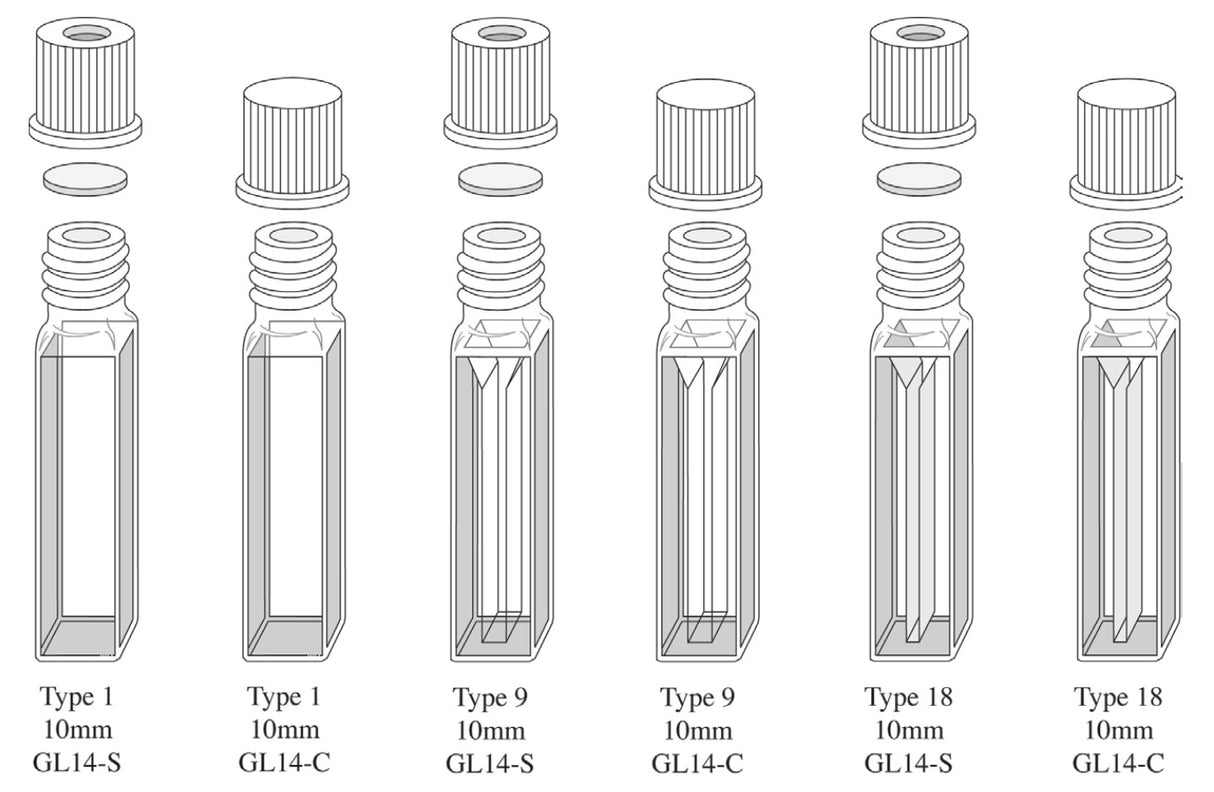 Type 1
10mm
GL14-S

Type 1
10mm
GL14-C

Type 9
10mm
GL14-S

Type 9
10mm
GL14-C

Type 18
10mm
GL14-S

Type 18
10mm
GL14-C