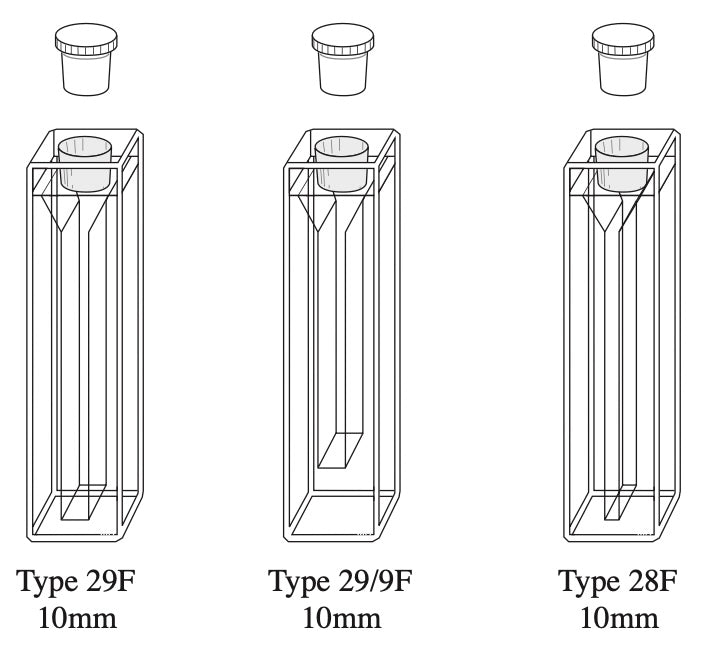 Type 29F
10mm

Type 29/9F
10mm

Type 28F
10mm