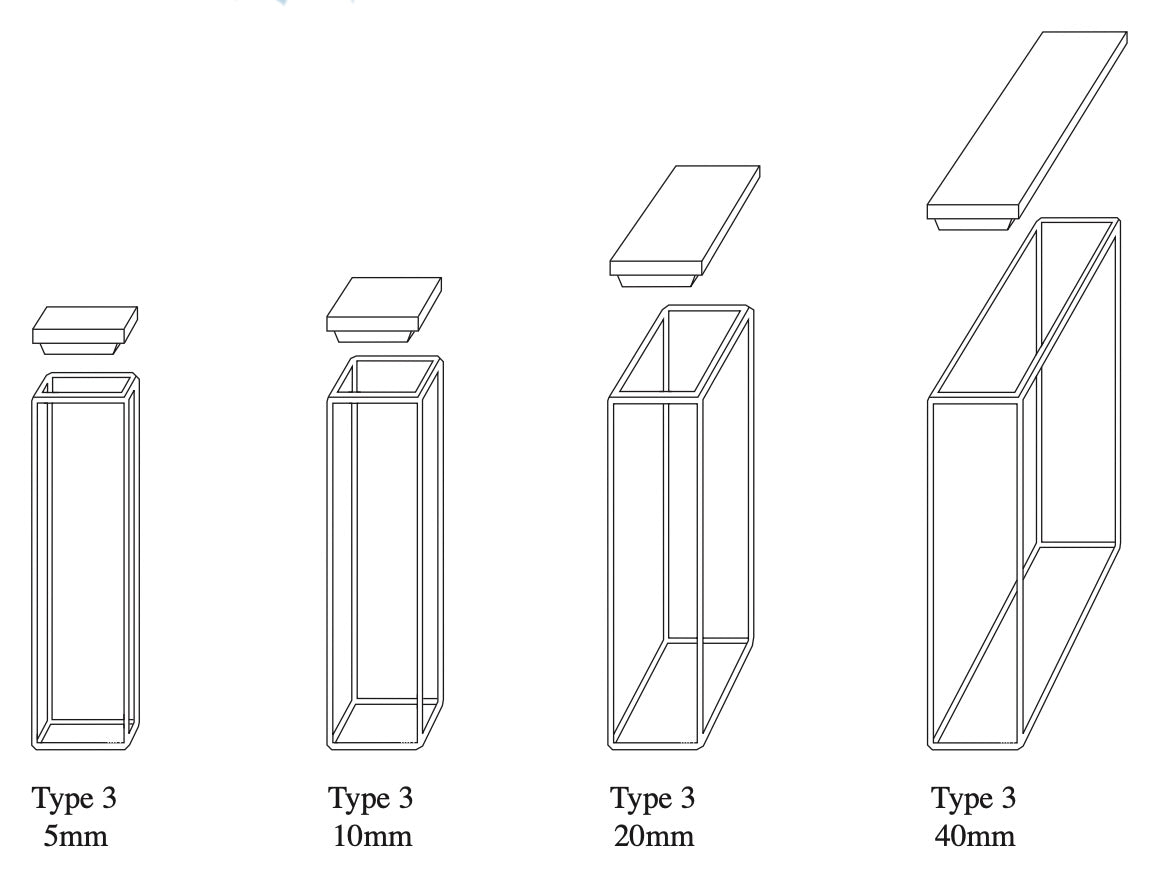 Type 3
5mm

Type 3
10mm

Type 3
20mm

Type 3
40mm