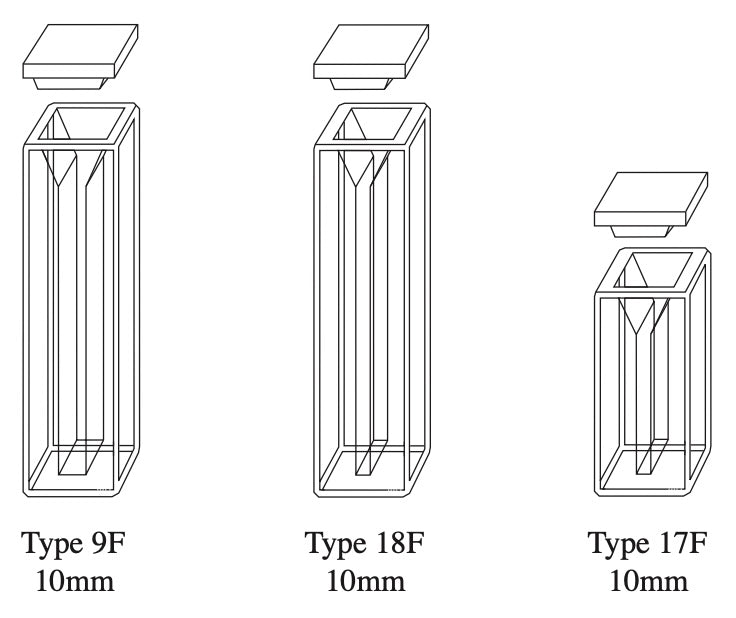 Type 9F
10mm

Type 18F
10mm

Type 17F
10mm