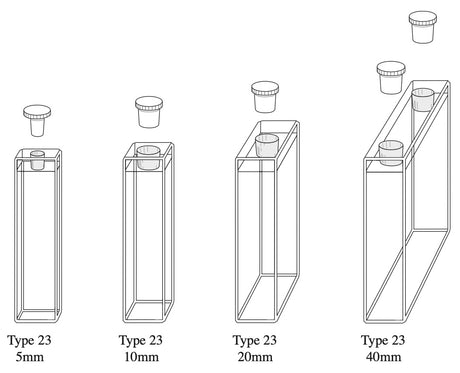 Type 23
5mm

Type 23
10mm

Type 23
20mm

Type 23
40mm