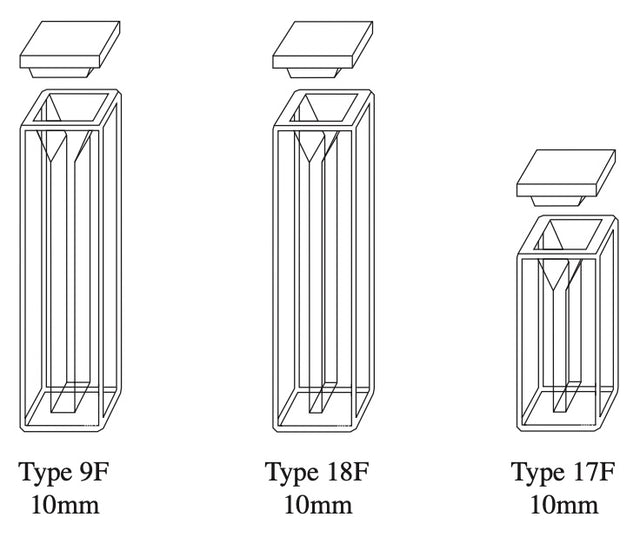 Type 9F
10mm

Type 18F
10mm

Type 17F
10mm